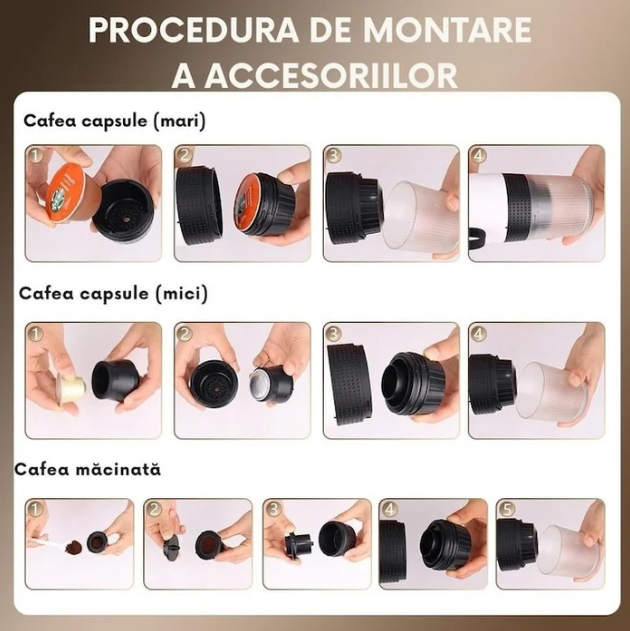 PROCEDURA DE MONTARE A ACCESORIILOR

Cafea capsule (mari)

1
2
3
4

Cafea capsule (mici)

1
2
3
4

Cafea măcinată

1
2
3
4
5